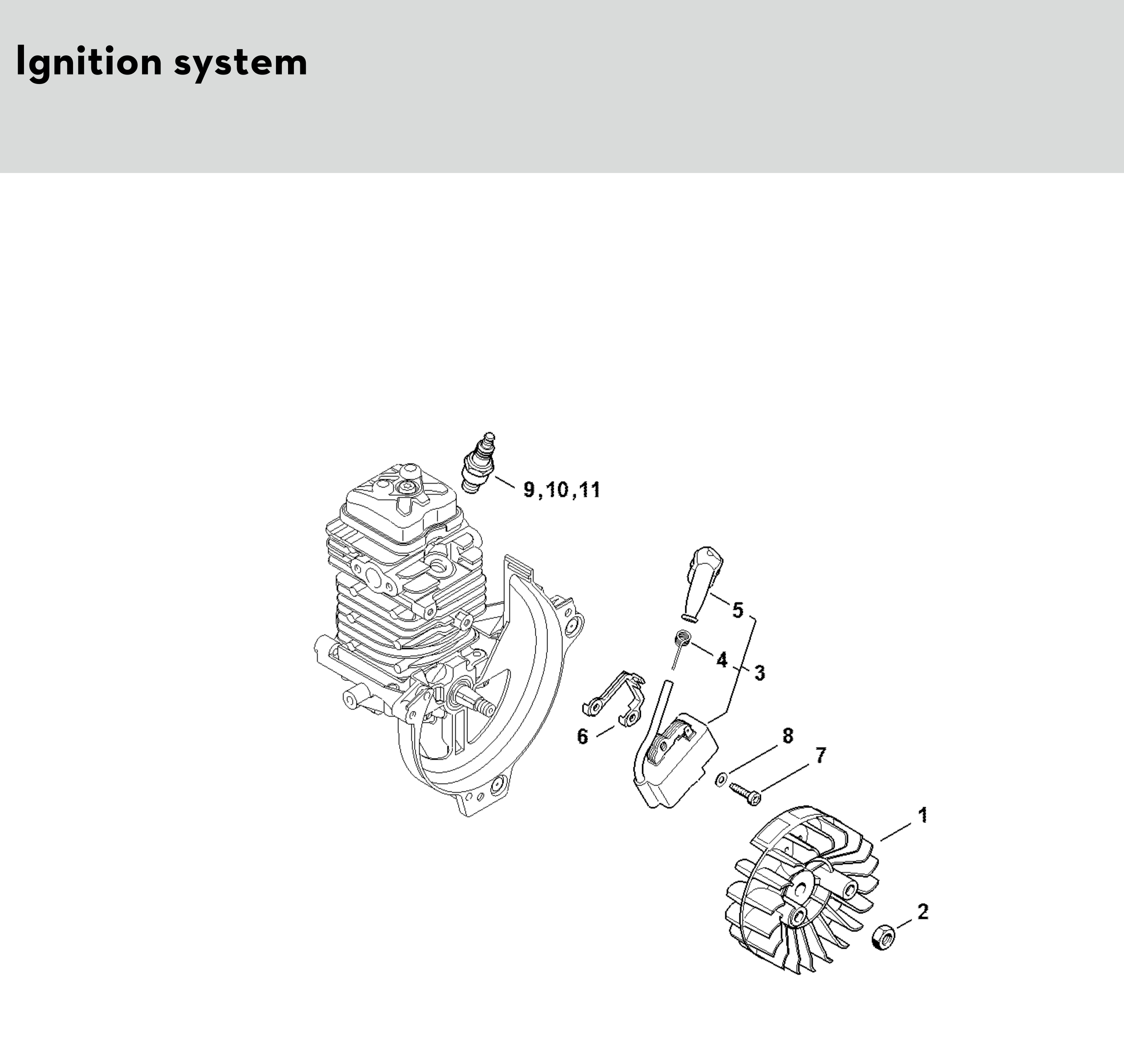 Ignition system

9,10,11

5

4

3

6

8

7

1

2